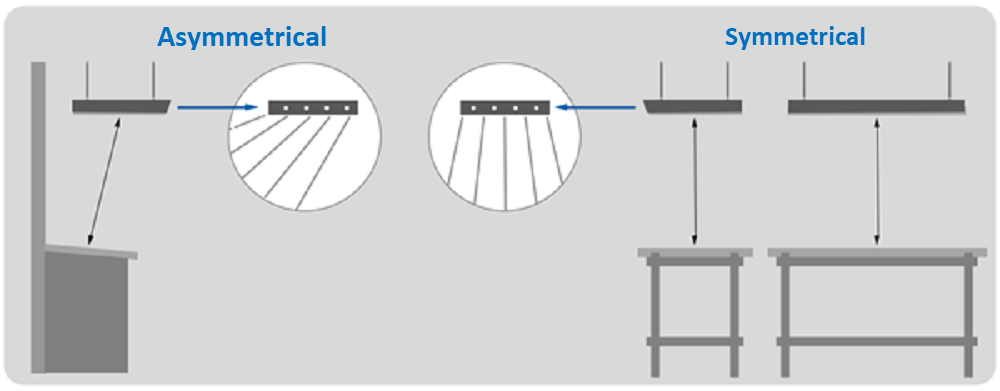 Asymmetrical

Symmetrical